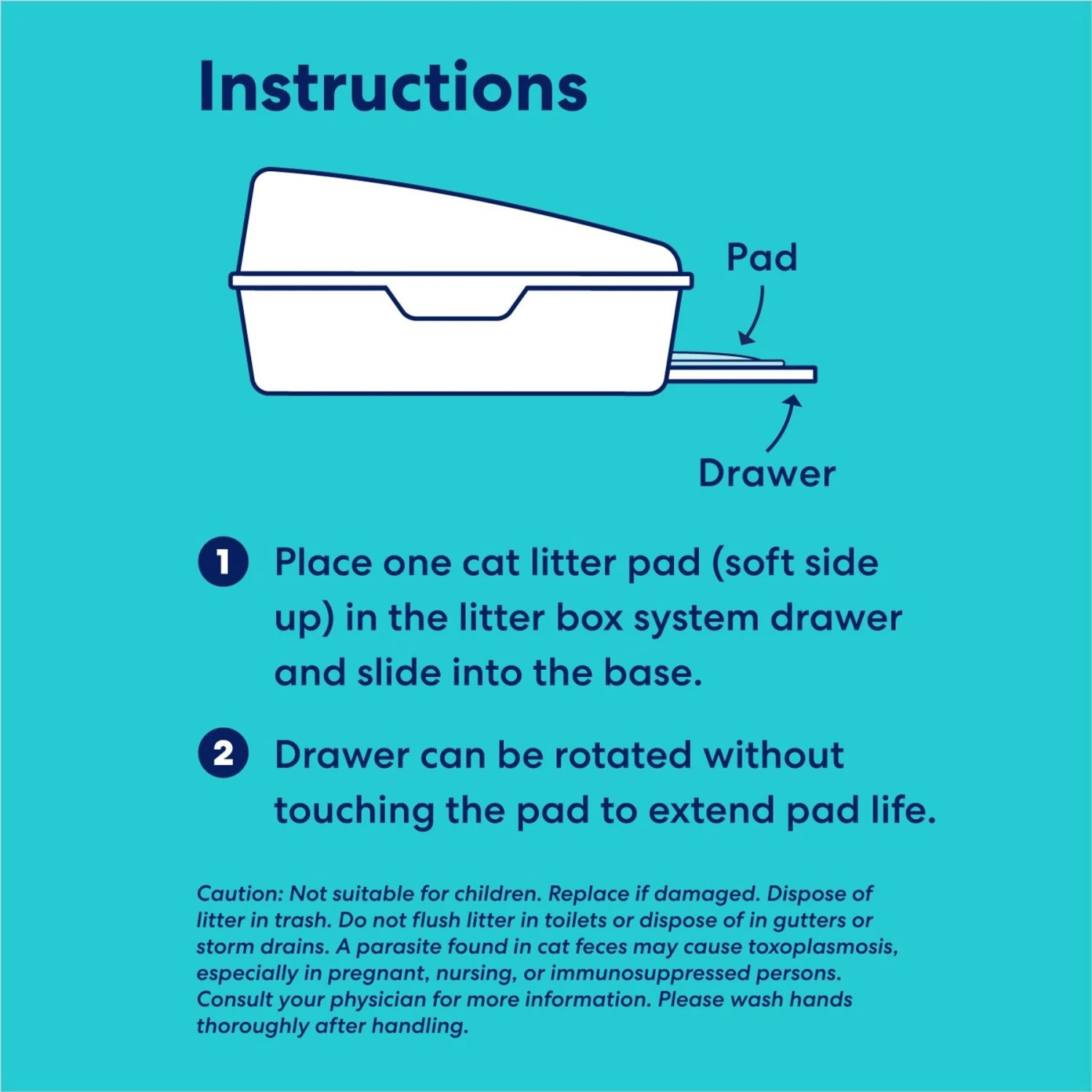 Instructions

Pad

Drawer

1 Place one cat litter pad (soft side up) in the litter box system drawer and slide into the base.

2 Drawer can be rotated without touching the pad to extend pad life.

Caution: Not suitable for children. Replace if damaged. Dispose of litter in trash. Do not flush litter in toilets or dispose of in gutters or storm drains. A parasite found in cat feces may cause toxoplasmosis, especially in pregnant, nursing, or immunosuppressed persons. Consult your physician for more information. Please wash hands thoroughly after handling.